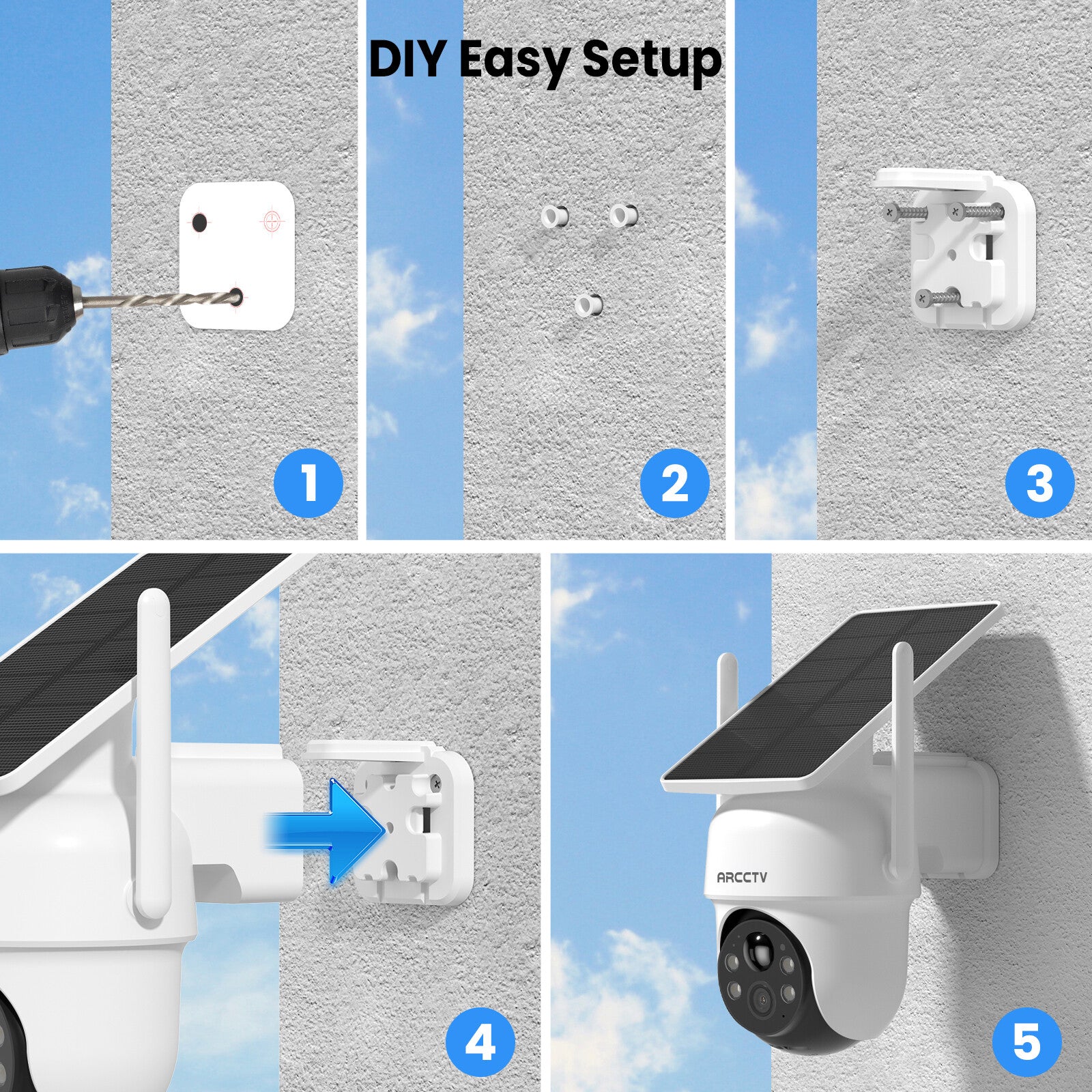 DIY Easy Setup

1

2

3

4

ARCCTV

5